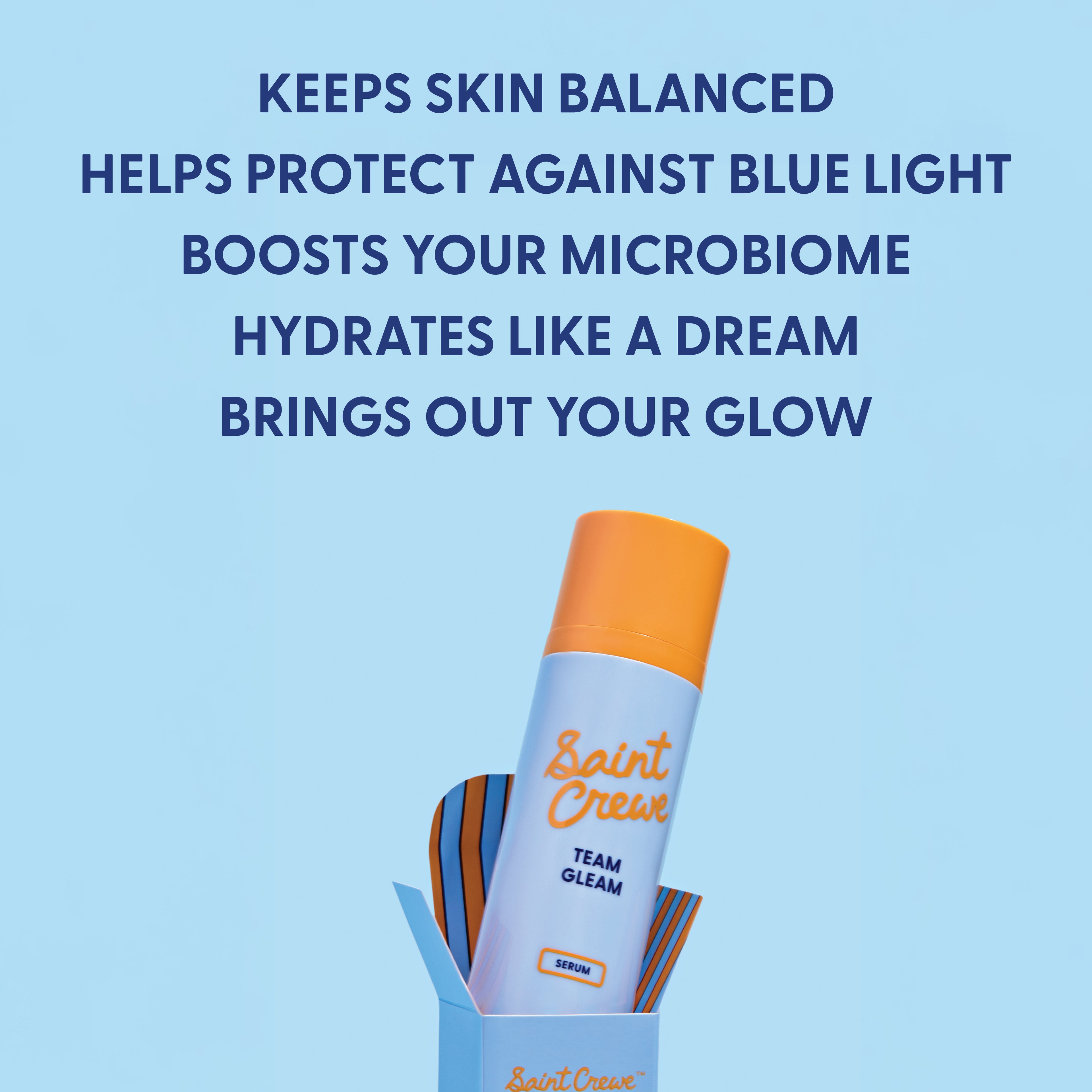 KEEPS SKIN BALANCED
HELPS PROTECT AGAINST BLUE LIGHT
BOOSTS YOUR MICROBIOME
HYDRATES LIKE A DREAM
BRINGS OUT YOUR GLOW

Saint Crewe

TEAM GLEAM

SERUM

Saint Crewe™