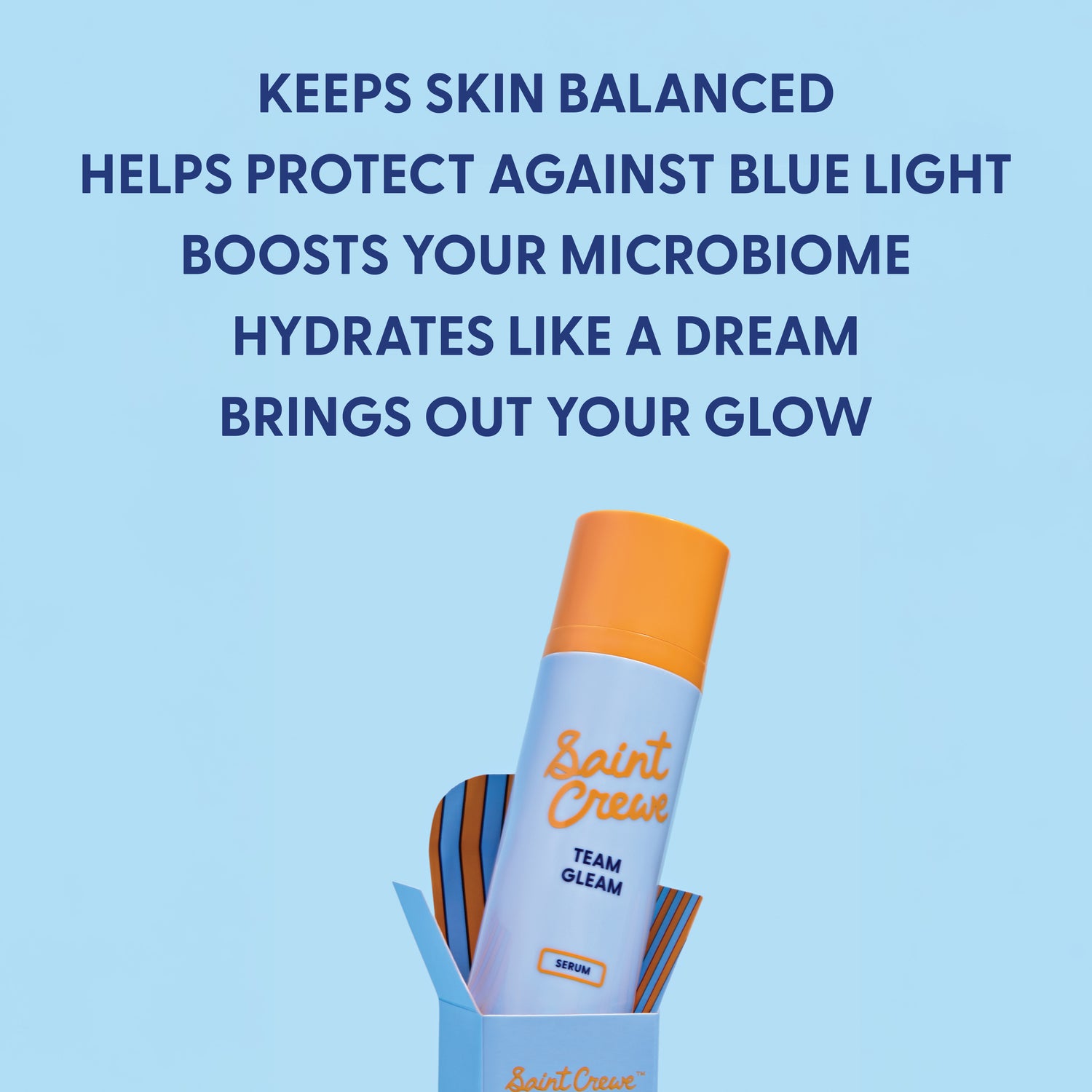 KEEPS SKIN BALANCED
HELPS PROTECT AGAINST BLUE LIGHT
BOOSTS YOUR MICROBIOME
HYDRATES LIKE A DREAM
BRINGS OUT YOUR GLOW

Saint Crewe

TEAM GLEAM

SERUM

Saint Crewe™